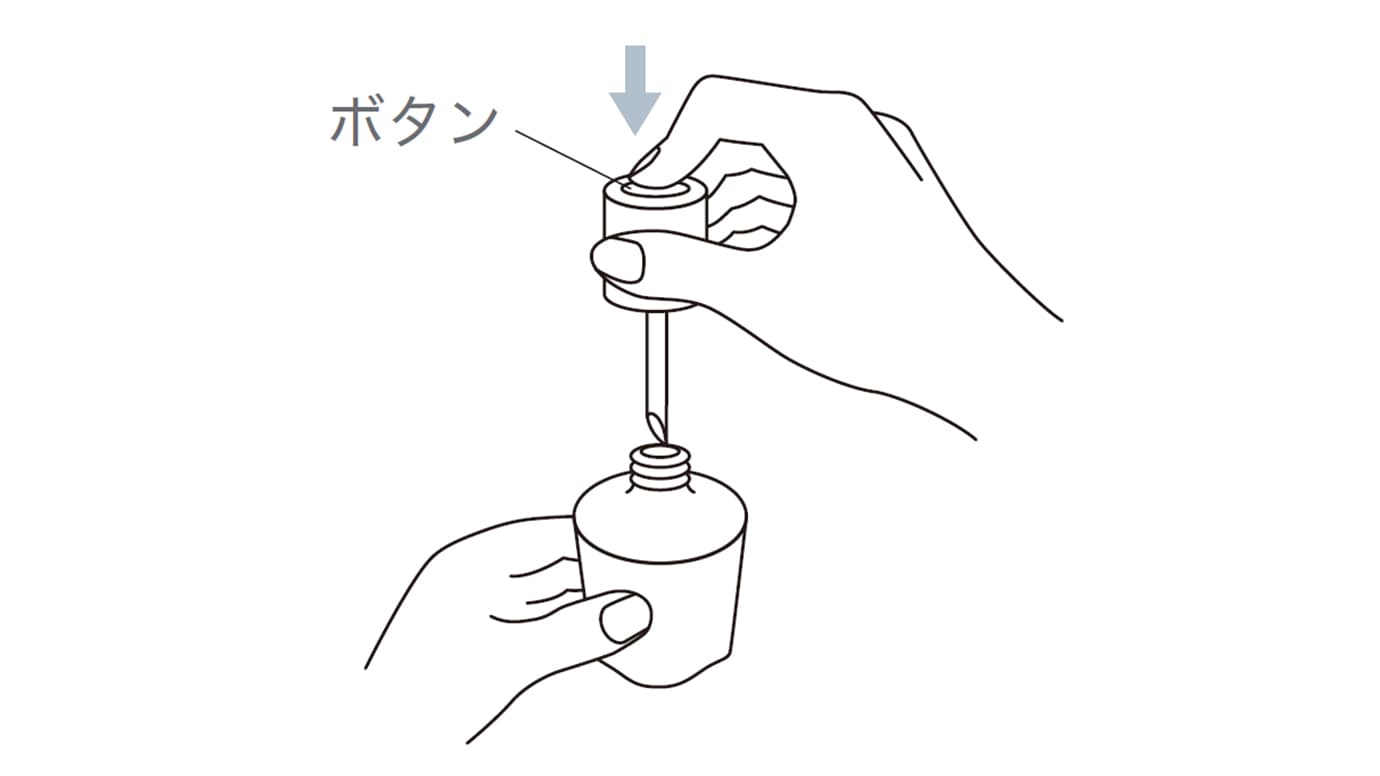 ボタン